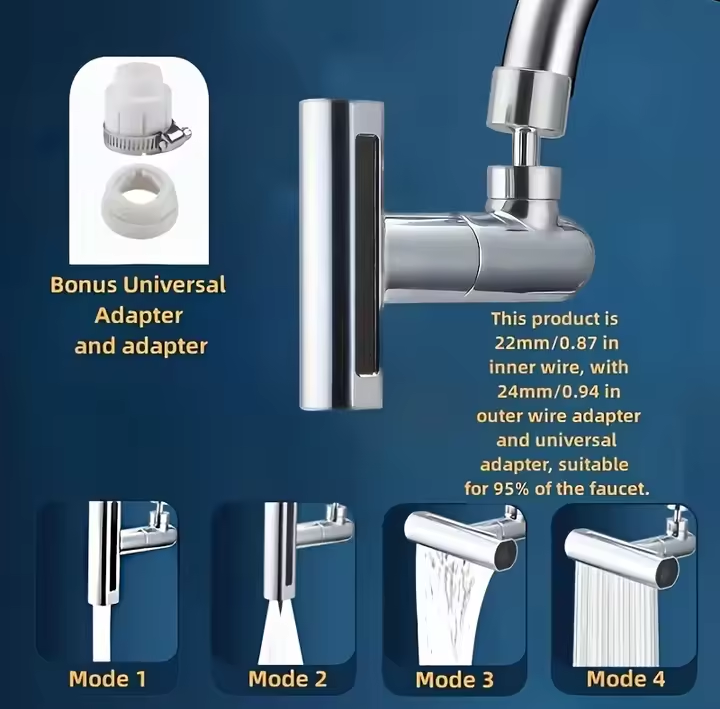 Bonus Universal Adapter and adapter

This product is 22mm/0.87 in inner wire, with 24mm/0.94 in outer wire adapter and universal adapter, suitable for 95% of the faucet.

Mode 1

Mode 2

Mode 3

Mode 4